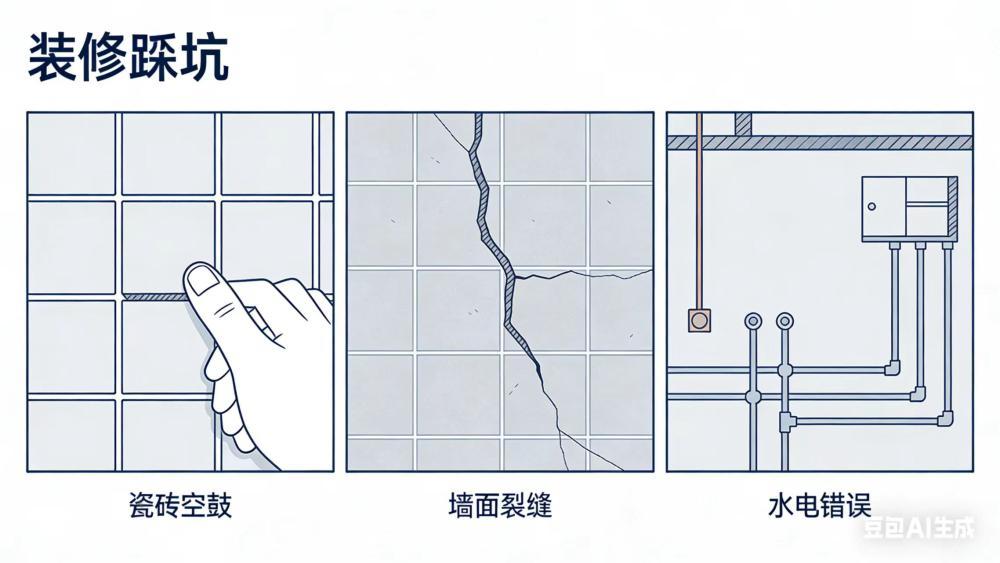 装修踩坑

瓷砖空鼓

墙面裂缝

水电错误

豆包AI生成